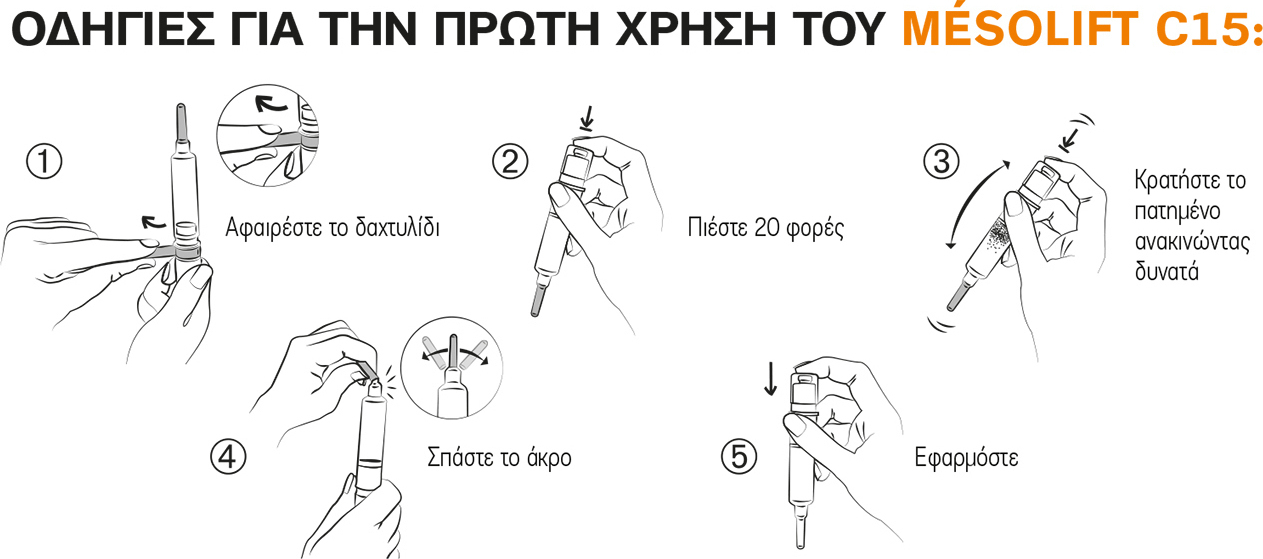 ΟΔΗΓΙΕΣ ΓΙΑ ΤΗΝ ΠΡΩΤΗ ΧΡΗΣΗ ΤΟΥ MÉSOLIFT C15:

①
Αφαιρέστε το δαχτυλίδι

②
Πιέστε 20 φορές

③
Κρατήστε το πατημένο ανακινώντας δυνατά

④
Σπάστε το άκρο

⑤
Εφαρμόστε