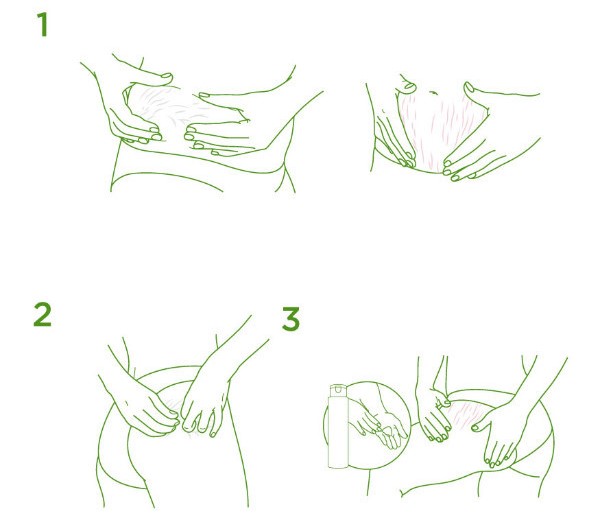 1

2

3