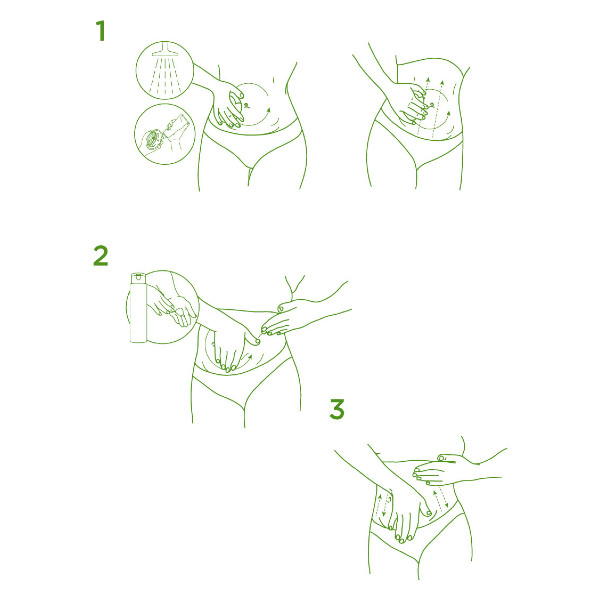 1

2

3