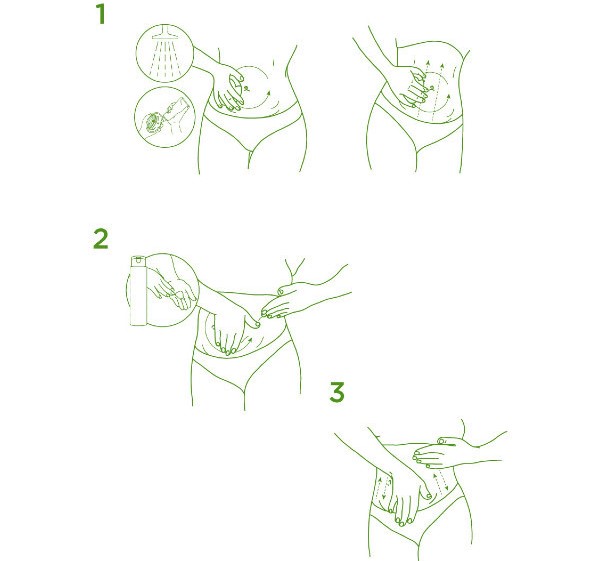 1

2

3