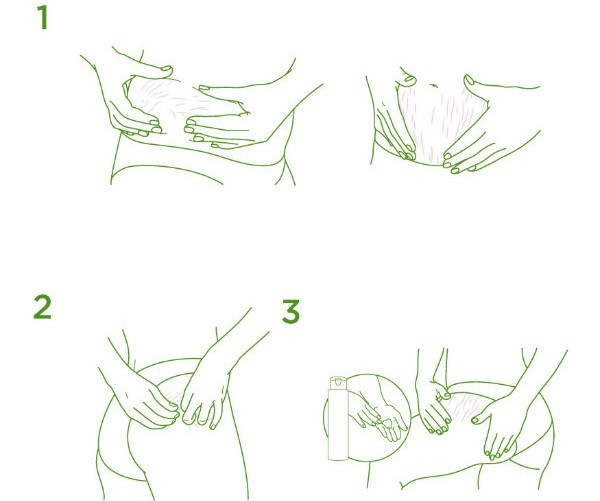 1

2

3